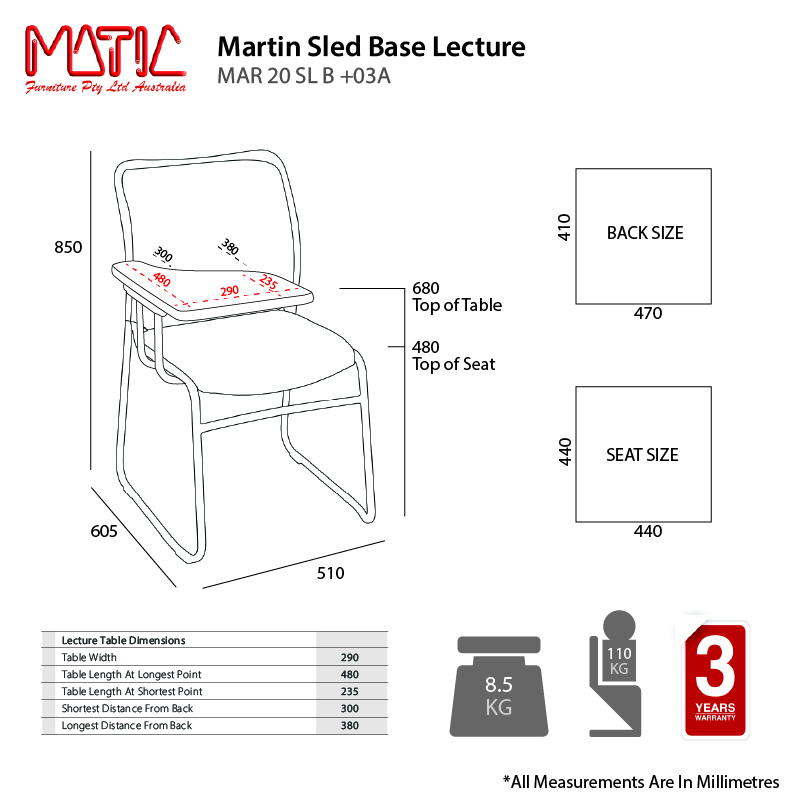 MATIC
Furniture Pty Ltd Australia

Martin Sled Base Lecture
MAR 20 SL B +03A

850
300
380
480
290
235
680
Top of Table
480
Top of Seat
605
510

410
BACK SIZE
470

440
SEAT SIZE
440

| Lecture Table Dimensions | |
|---|---|
| Table Width | 290 |
| Table Length At Longest Point | 480 |
| Table Length At Shortest Point | 235 |
| Shortest Distance From Back | 300 |
| Longest Distance From Back | 380 |

8.5
KG

110
KG

3
YEARS
WARRANTY

*All Measurements Are In Millimetres