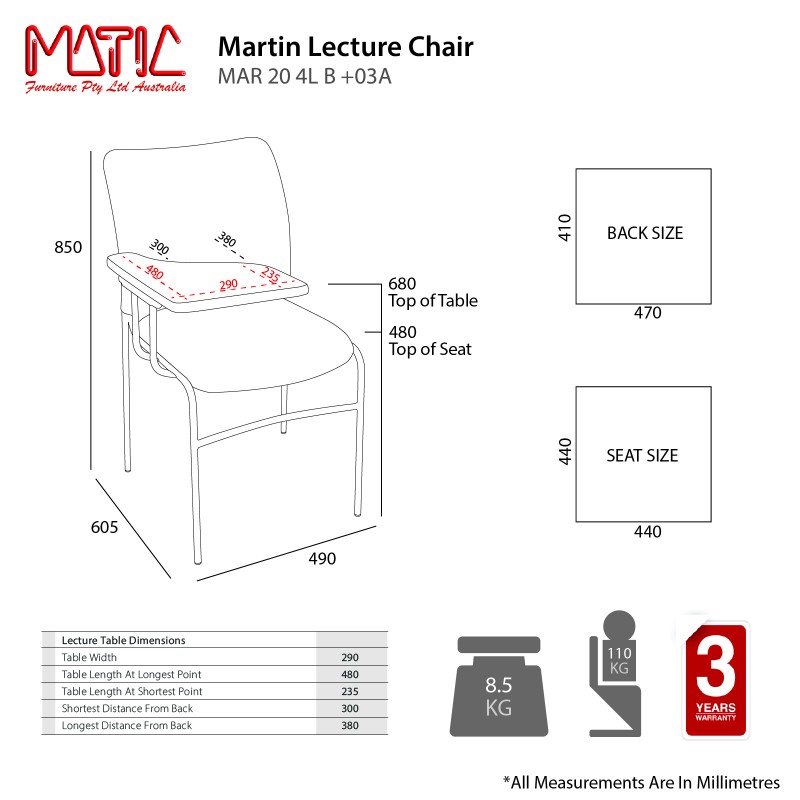 MATIC
Furniture Pty Ltd Australia

Martin Lecture Chair
MAR 20 4L B +03A

850
300
380
480
290
235
680
Top of Table
480
Top of Seat
605
490

410
BACK SIZE
470

440
SEAT SIZE
440

| Lecture Table Dimensions | |
|---|---|
| Table Width | 290 |
| Table Length At Longest Point | 480 |
| Table Length At Shortest Point | 235 |
| Shortest Distance From Back | 300 |
| Longest Distance From Back | 380 |

8.5
KG

110
KG

3
YEARS
WARRANTY

*All Measurements Are In Millimetres